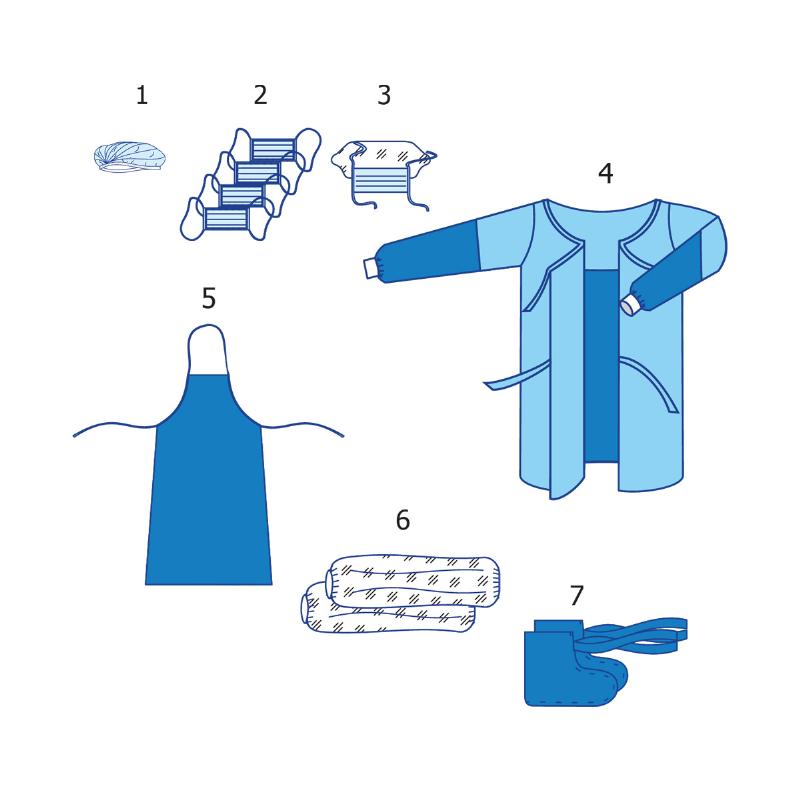 1
2
3
4
5
6
7